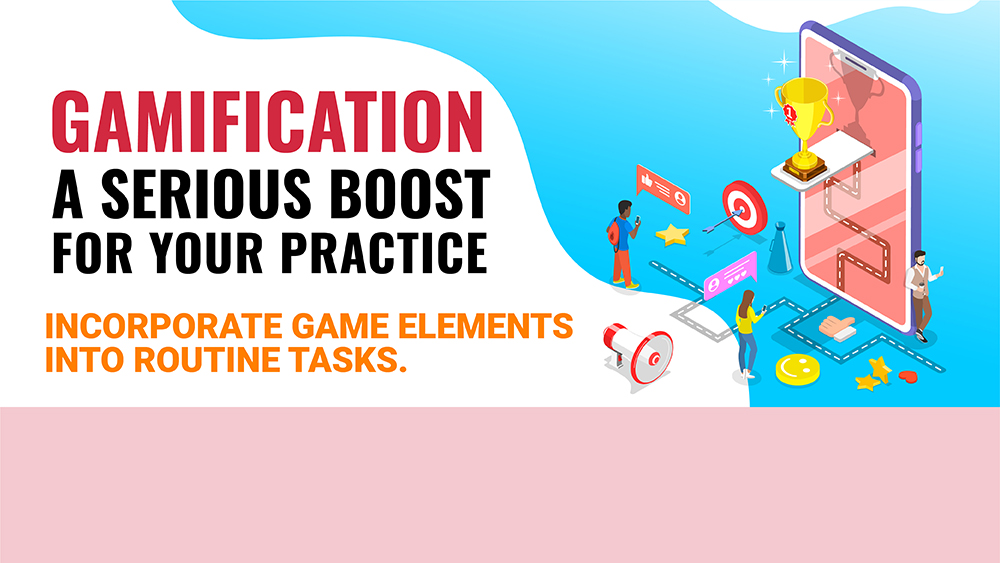 GAMIFICATION
A SERIOUS BOOST FOR YOUR PRACTICE

INCORPORATE GAME ELEMENTS INTO ROUTINE TASKS.

1