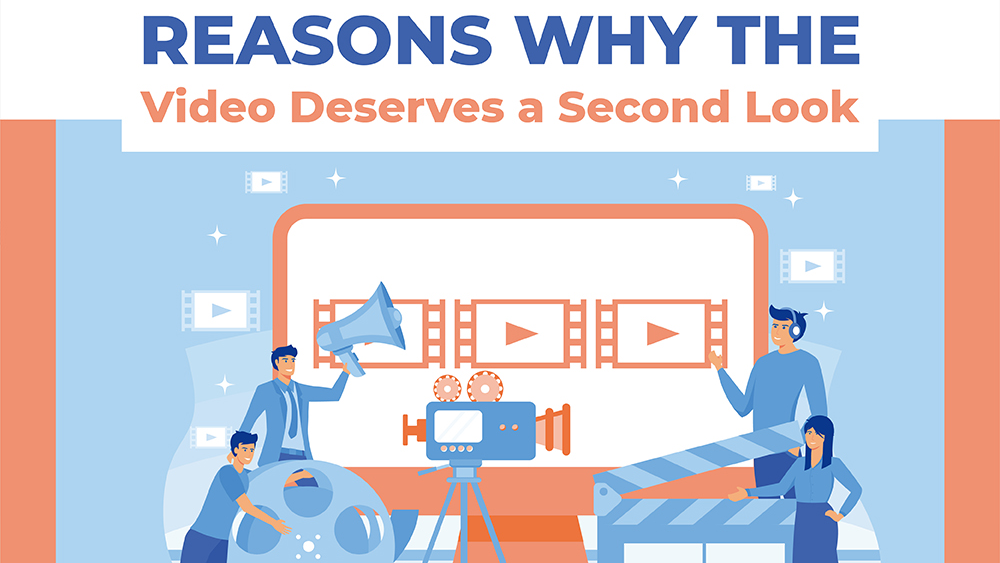 REASONS WHY THE
Video Deserves a Second Look