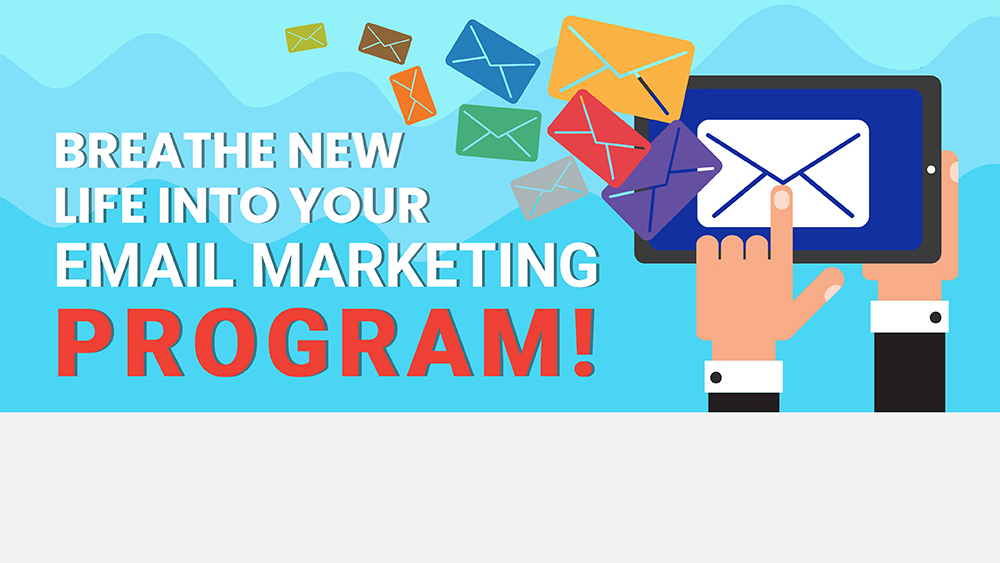 BREATHE NEW LIFE INTO YOUR EMAIL MARKETING PROGRAM!