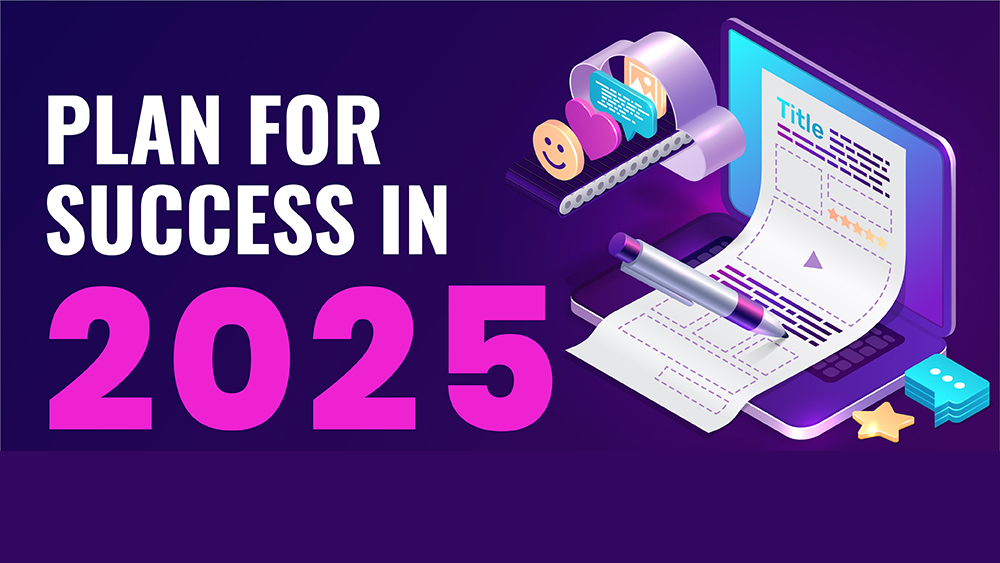 PLAN FOR SUCCESS IN 2025

Title