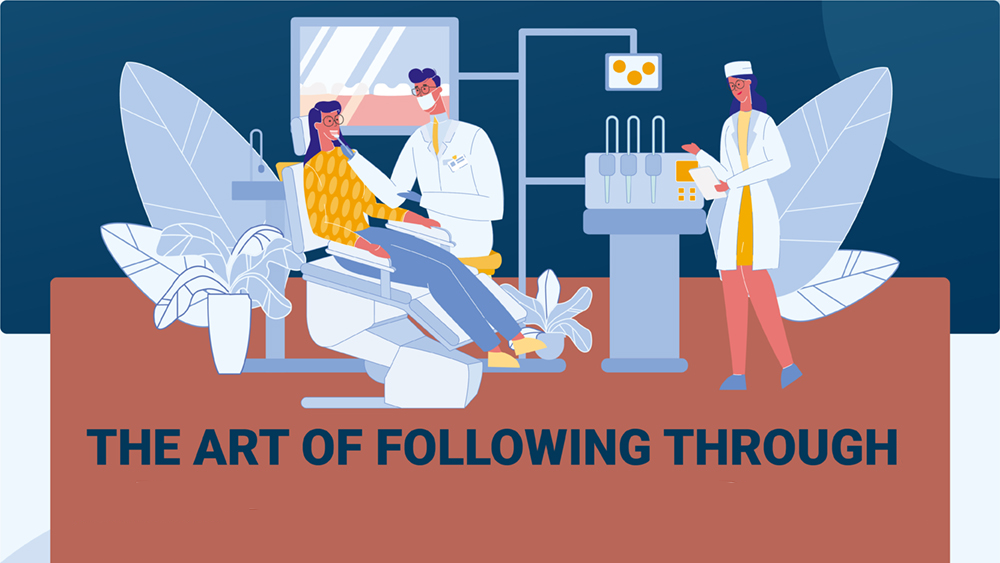 THE ART OF FOLLOWING THROUGH