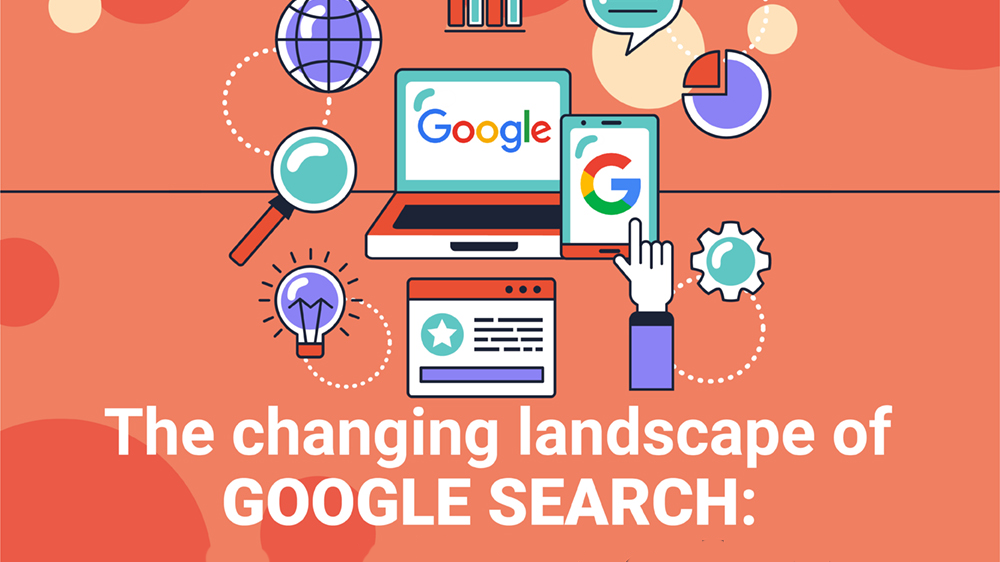 Google

G

The changing landscape of GOOGLE SEARCH: