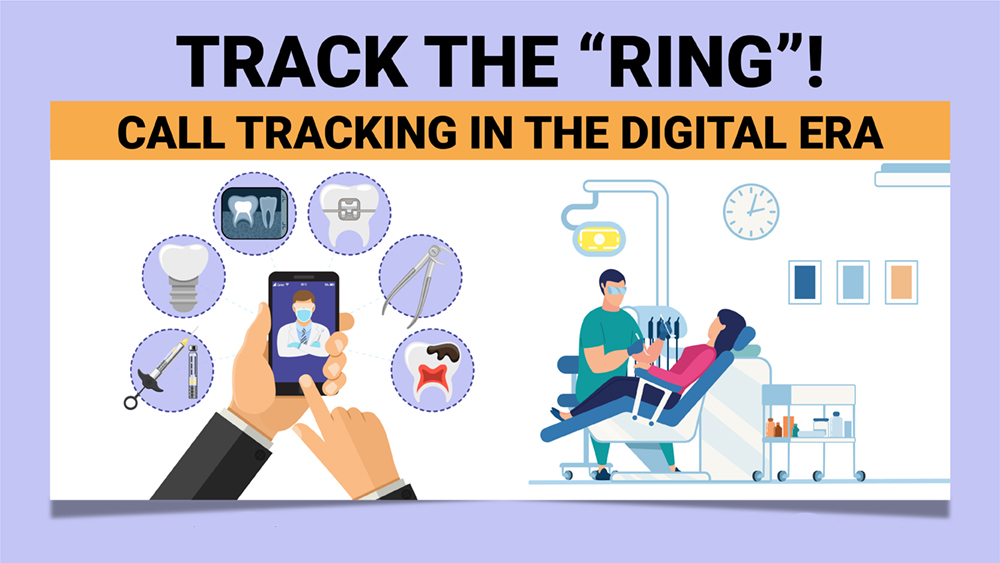 TRACK THE “RING”!

CALL TRACKING IN THE DIGITAL ERA