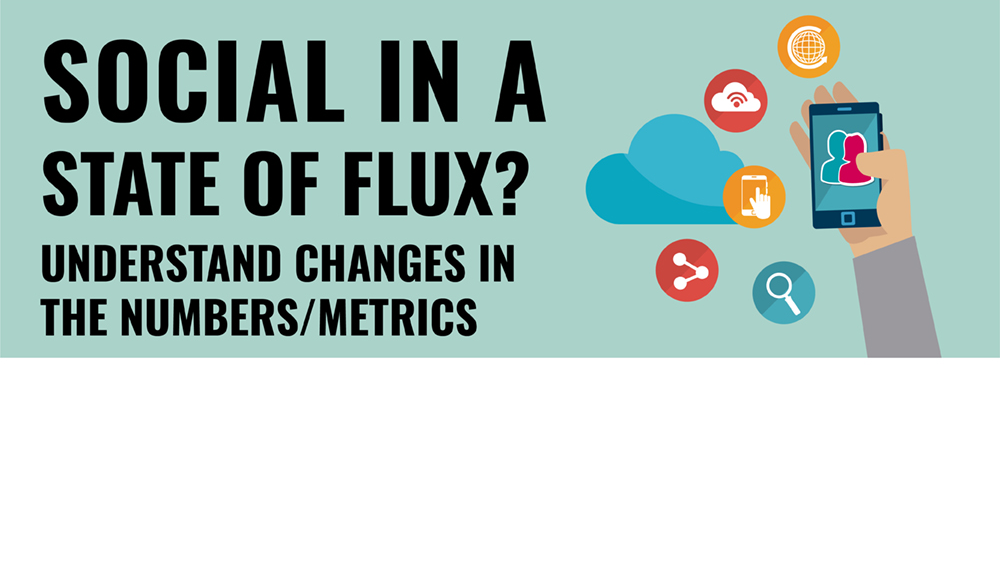 SOCIAL IN A STATE OF FLUX?

UNDERSTAND CHANGES IN THE NUMBERS/METRICS