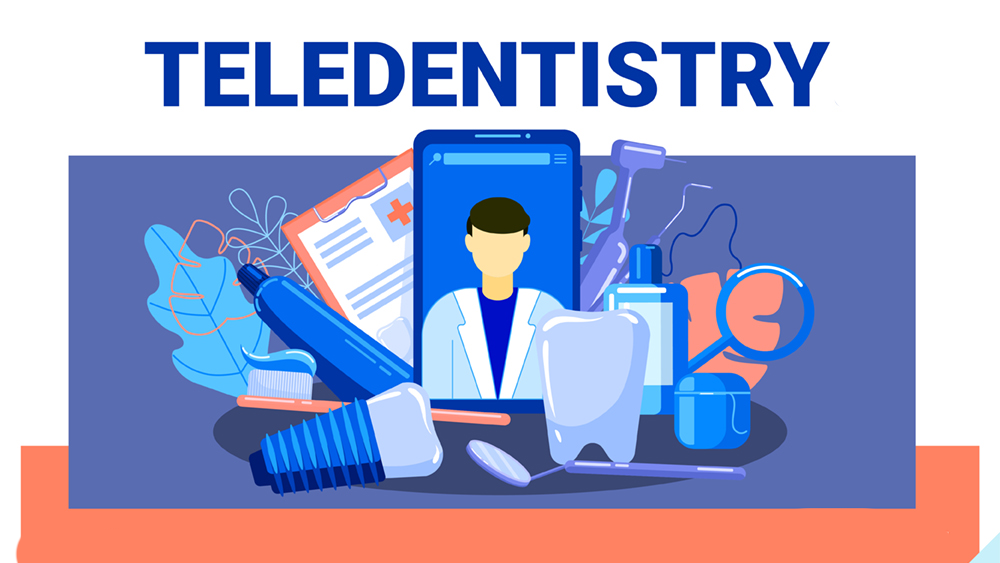 TELEDENTISTRY