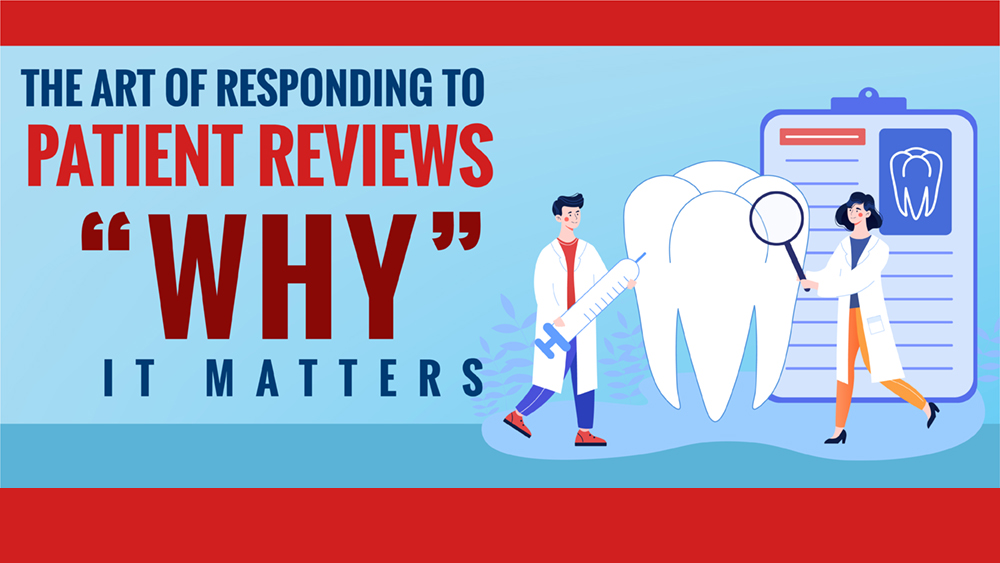 THE ART OF RESPONDING TO
PATIENT REVIEWS
"WHY"
IT MATTERS