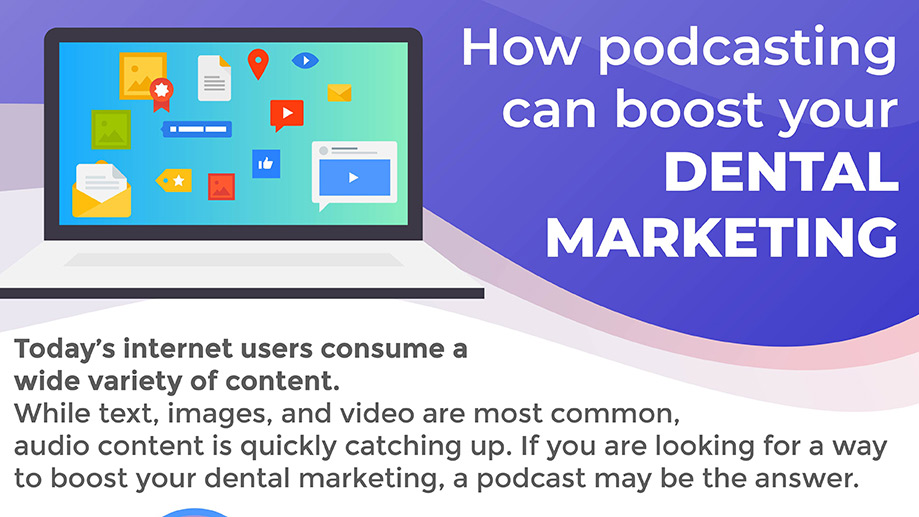 How podcasting can boost your DENTAL MARKETING

Today's internet users consume a wide variety of content.
While text, images, and video are most common, audio content is quickly catching up. If you are looking for a way to boost your dental marketing, a podcast may be the answer.