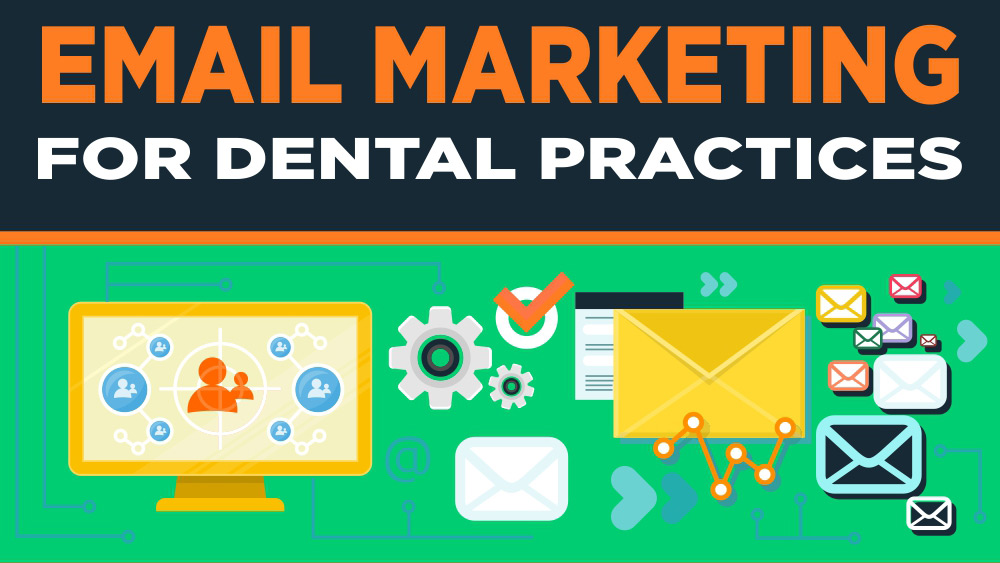 EMAIL MARKETING
FOR DENTAL PRACTICES

@