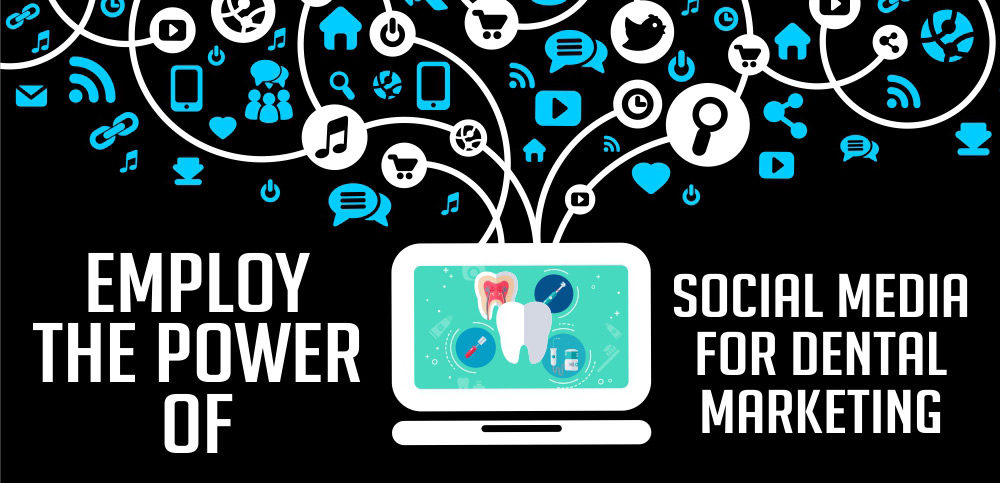 EMPLOY THE POWER OF

SOCIAL MEDIA FOR DENTAL MARKETING