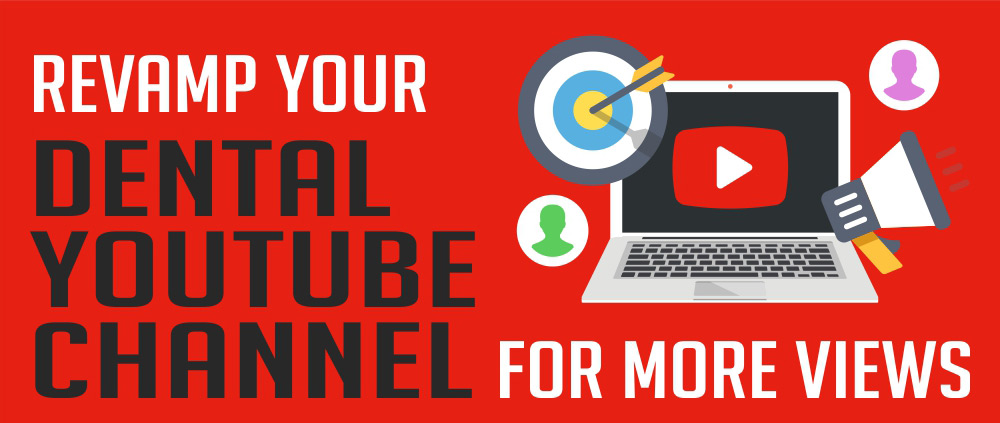 REVAMP YOUR
DENTAL
YOUTUBE
CHANNEL
FOR MORE VIEWS