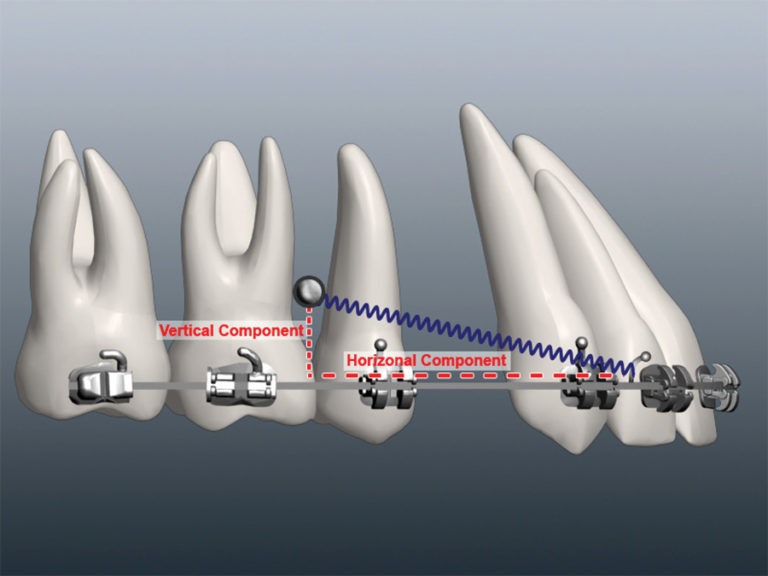 Vertical Component

Horizonal Component